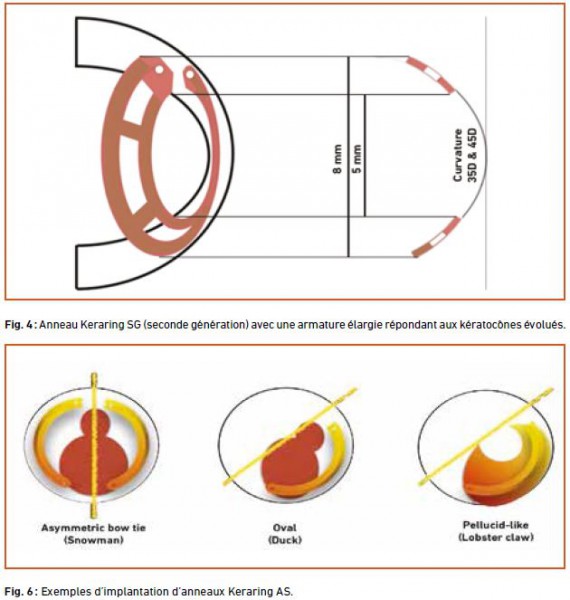 8 mm

5 mm

Curvature
35D & 45D

Fig. 4 : Anneau Keraring SG (seconde génération) avec une armature élargie répondant aux kératocônes évolués.

Asymmetric bow tie
(Snowman)

Oval
(Duck)

Pellucid-like
(Lobster claw)

Fig. 6 : Exemples d'implantation d'anneaux Keraring AS.