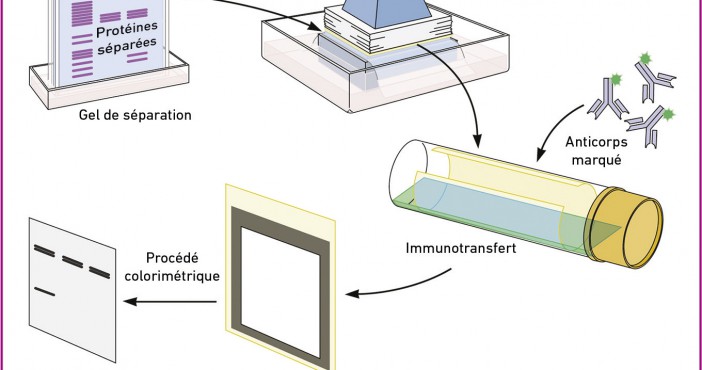 Protéines séparées

Gel de séparation

Anticorps marqué

Immunotransfert

Procédé colorimétrique